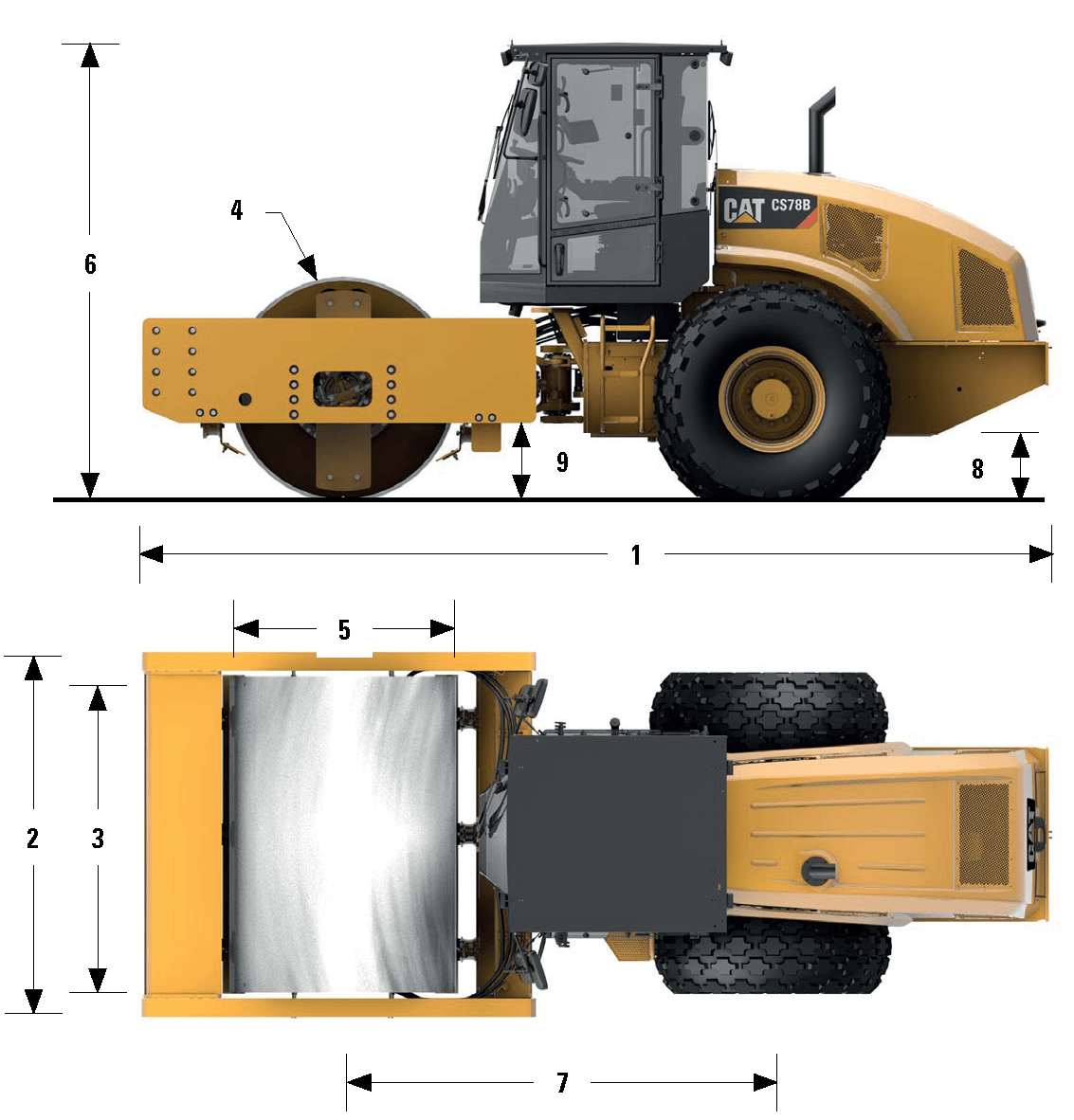 4
6
CAT CS78B
9
8
1
5
2
3
CAT
7